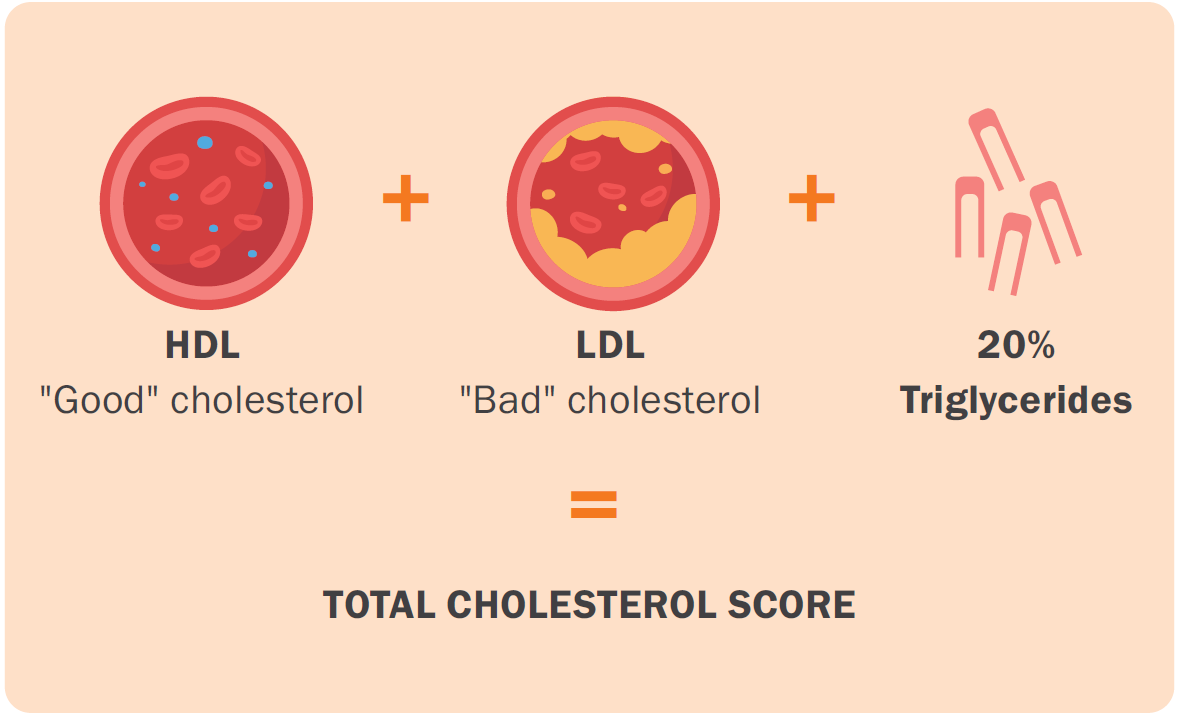 HDL
"Good" cholesterol

+

LDL
"Bad" cholesterol

+

20%
Triglycerides

=

TOTAL CHOLESTEROL SCORE