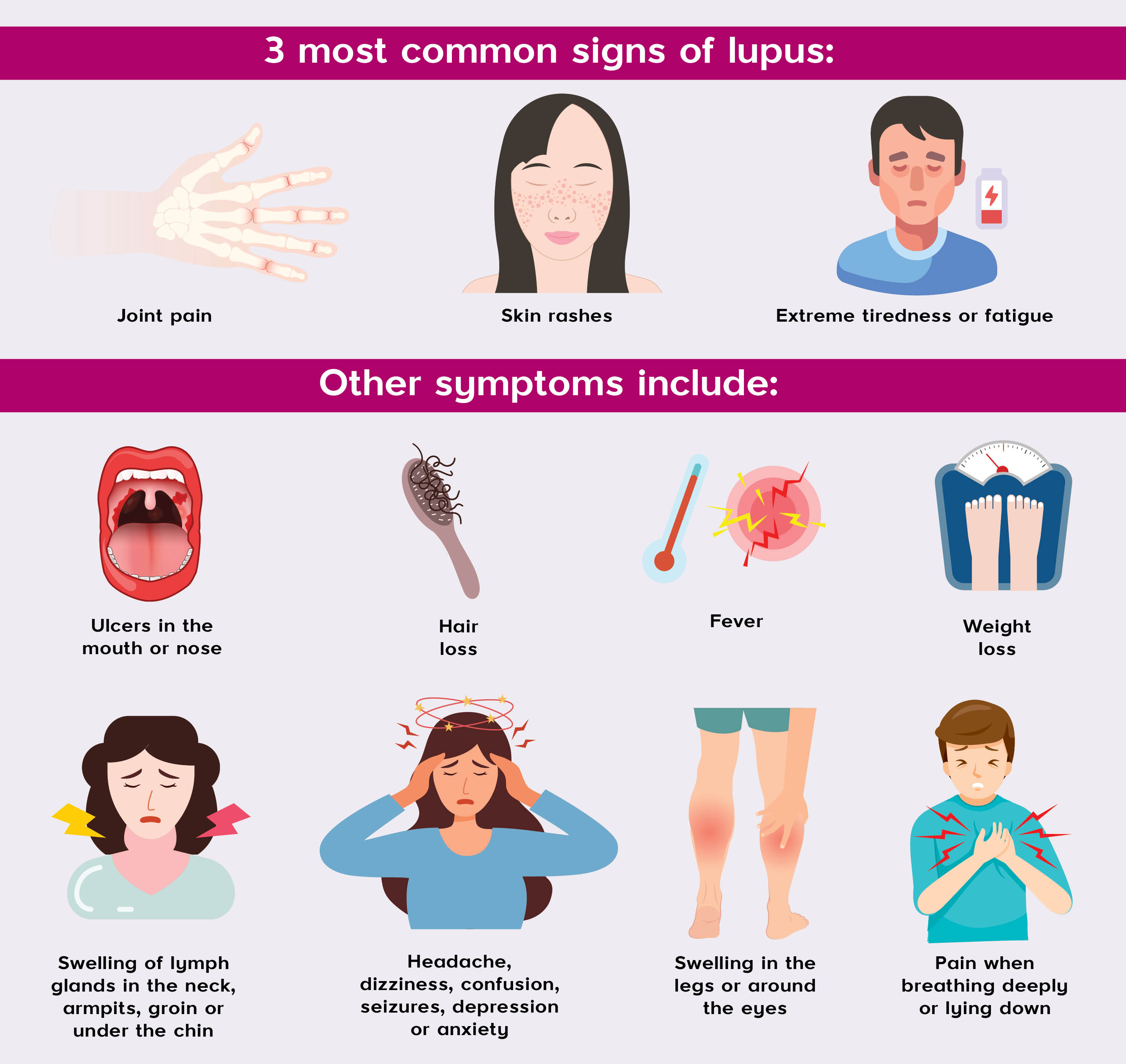 3 most common signs of lupus:

Joint pain

Skin rashes

Extreme tiredness or fatigue

Other symptoms include:

Ulcers in the mouth or nose

Hair loss

Fever

Weight loss

Swelling of lymph glands in the neck, armpits, groin or under the chin

Headache, dizziness, confusion, seizures, depression or anxiety

Swelling in the legs or around the eyes

Pain when breathing deeply or lying down