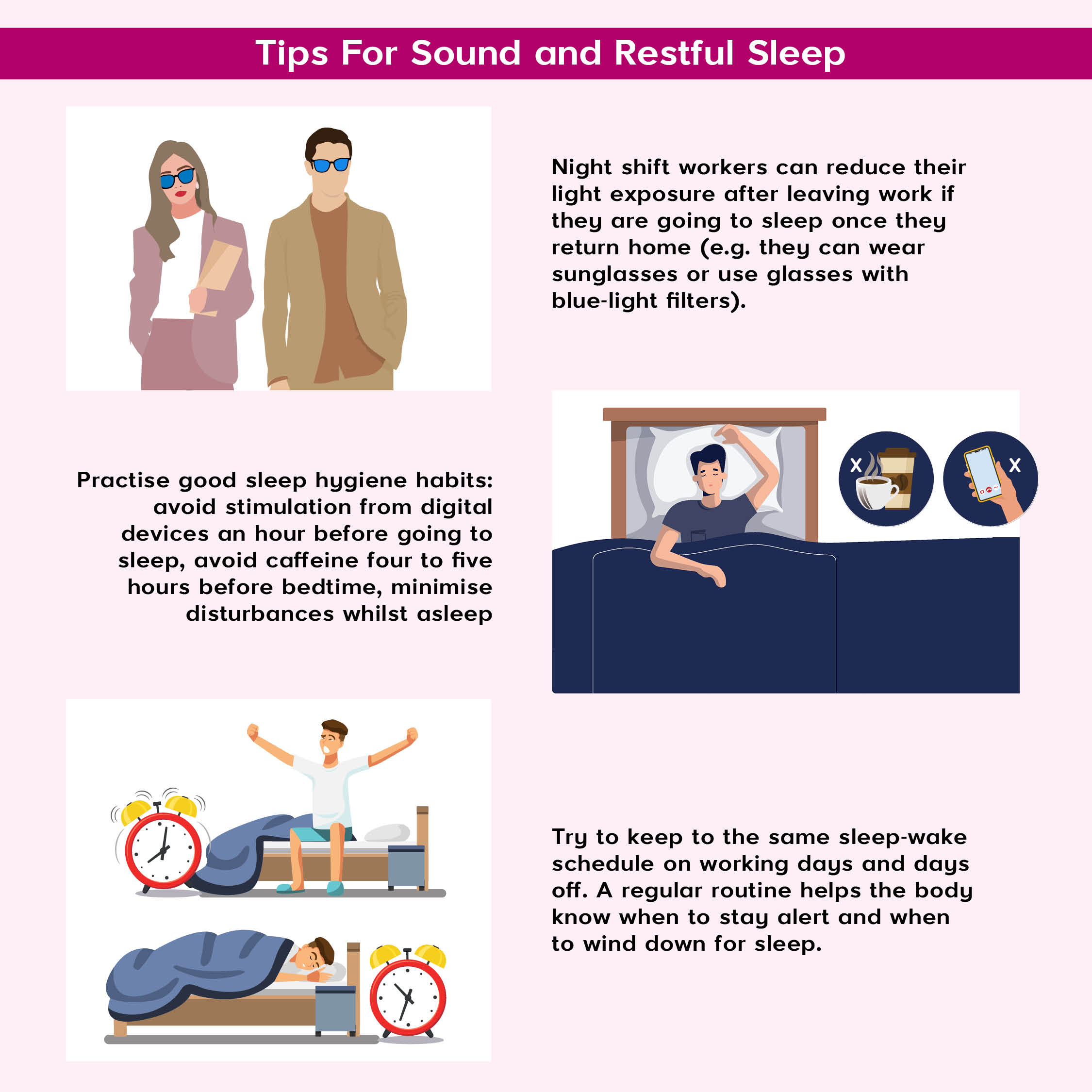 Tips For Sound and Restful Sleep

Night shift workers can reduce their light exposure after leaving work if they are going to sleep once they return home (e.g. they can wear sunglasses or use glasses with blue-light filters).

Practise good sleep hygiene habits: avoid stimulation from digital devices an hour before going to sleep, avoid caffeine four to five hours before bedtime, minimise disturbances whilst asleep

X

X

Try to keep to the same sleep-wake schedule on working days and days off. A regular routine helps the body know when to stay alert and when to wind down for sleep.