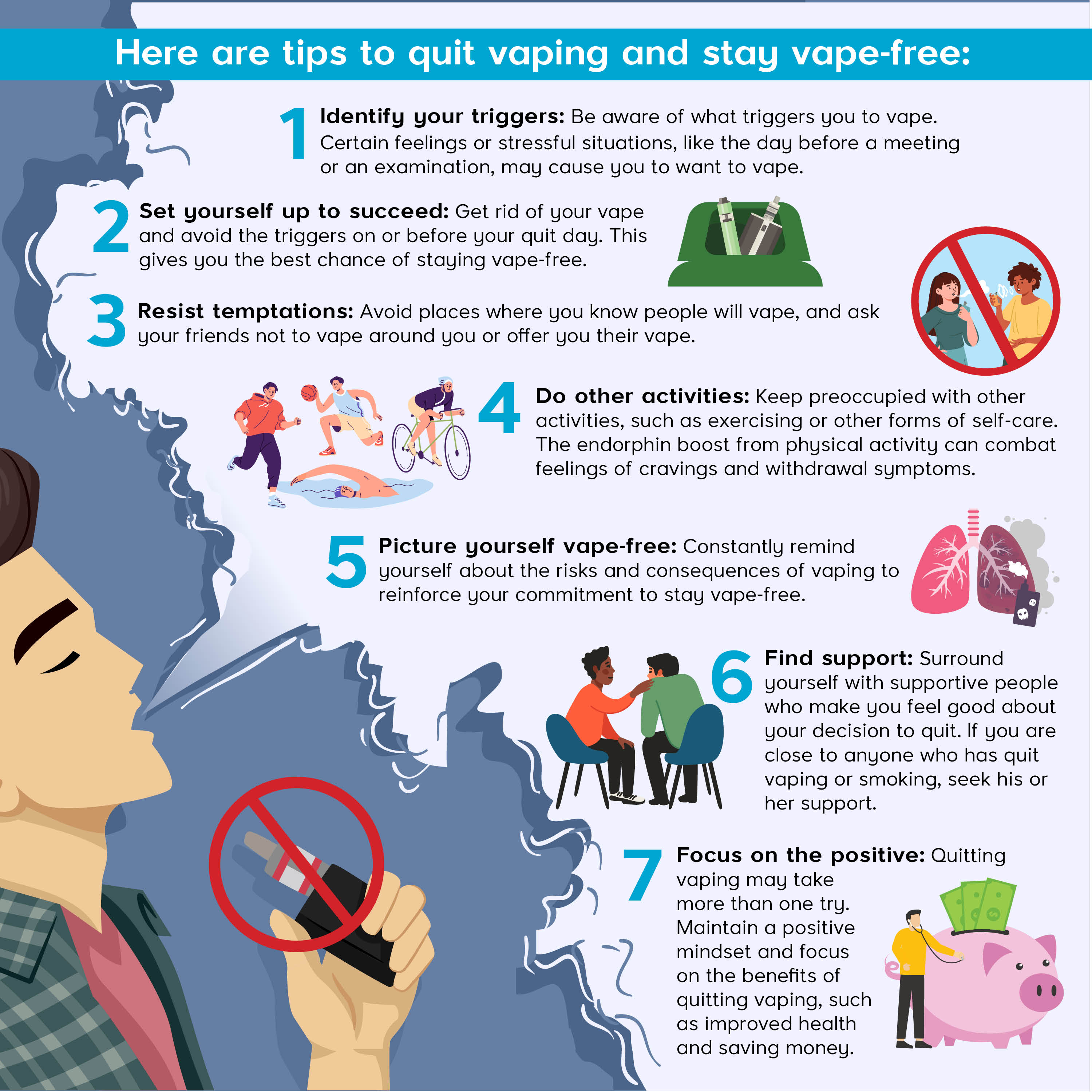 Here are tips to quit vaping and stay vape-free:

1 Identify your triggers: Be aware of what triggers you to vape. Certain feelings or stressful situations, like the day before a meeting or an examination, may cause you to want to vape.

2 Set yourself up to succeed: Get rid of your vape and avoid the triggers on or before your quit day. This gives you the best chance of staying vape-free.

3 Resist temptations: Avoid places where you know people will vape, and ask your friends not to vape around you or offer you their vape.

4 Do other activities: Keep preoccupied with other activities, such as exercising or other forms of self-care. The endorphin boost from physical activity can combat feelings of cravings and withdrawal symptoms.

5 Picture yourself vape-free: Constantly remind yourself about the risks and consequences of vaping to reinforce your commitment to stay vape-free.

6 Find support: Surround yourself with supportive people who make you feel good about your decision to quit. If you are close to anyone who has quit vaping or smoking, seek his or her support.

7 Focus on the positive: Quitting vaping may take more than one try. Maintain a positive mindset and focus on the benefits of quitting vaping, such as improved health and saving money.