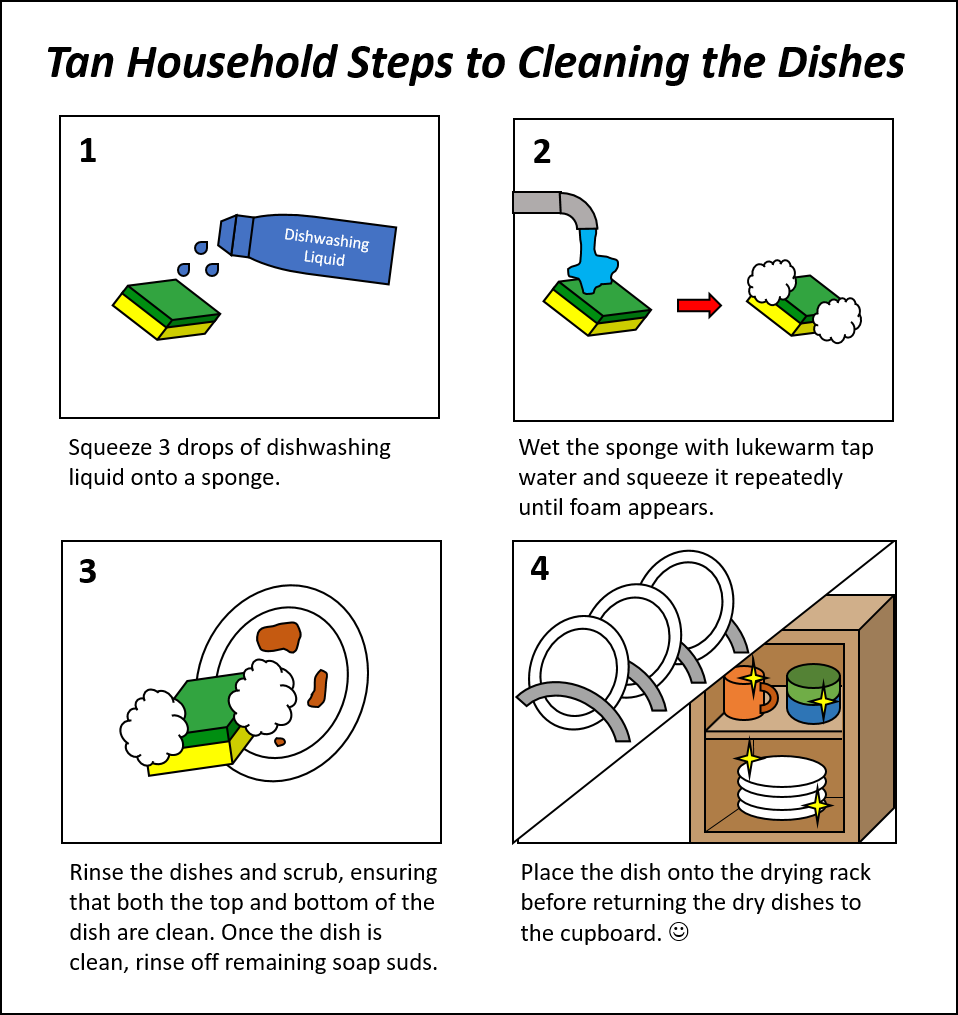 Tan Household Steps to Cleaning the Dishes

1

Dishwashing Liquid

Squeeze 3 drops of dishwashing liquid onto a sponge.

2

Wet the sponge with lukewarm tap water and squeeze it repeatedly until foam appears.

3

Rinse the dishes and scrub, ensuring that both the top and bottom of the dish are clean. Once the dish is clean, rinse off remaining soap suds.

4

Place the dish onto the drying rack before returning the dry dishes to the cupboard. ☺